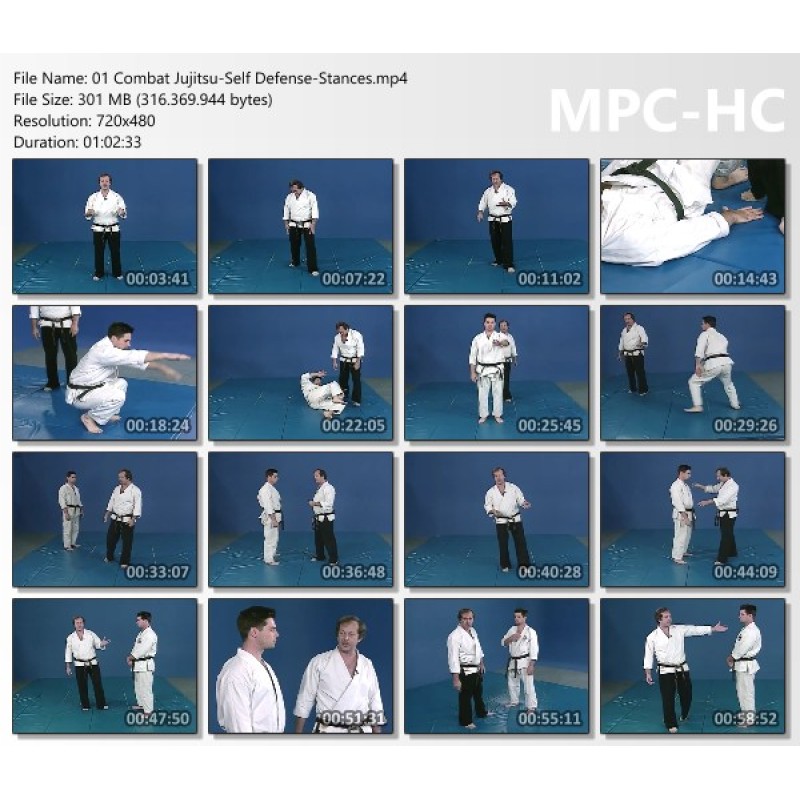 File Name: 01 Combat Jujitsu-Self Defense-Stances.mp4
File Size: 301 MB (316.369.944 bytes)
Resolution: 720x480
Duration: 01:02:33

MPC-HC

00:03:41
00:07:22
00:11:02
00:14:43
00:18:24
00:22:05
00:25:45
00:29:26
00:33:07
00:36:48
00:40:28
00:44:09
00:47:50
00:51:31
00:55:11
00:58:52