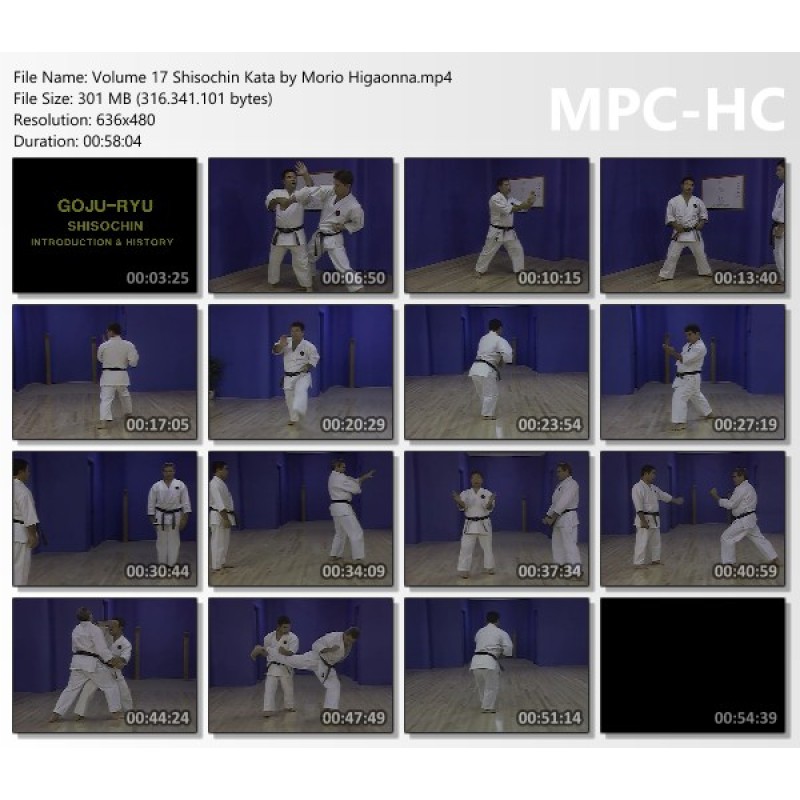 File Name: Volume 17 Shisochin Kata by Morio Higaonna.mp4
File Size: 301 MB (316.341.101 bytes)
Resolution: 636x480
Duration: 00:58:04

MPC-HC

GOJU-RYU
SHISOCHIN
INTRODUCTION & HISTORY

00:03:25
00:06:50
00:10:15
00:13:40
00:17:05
00:20:29
00:23:54
00:27:19
00:30:44
00:34:09
00:37:34
00:40:59
00:44:24
00:47:49
00:51:14
00:54:39