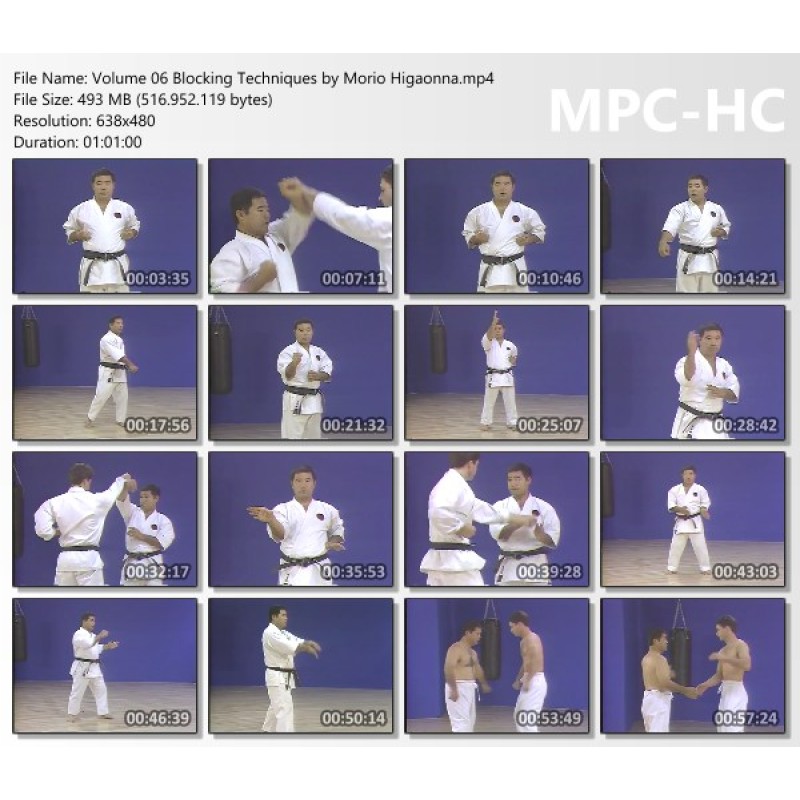 File Name: Volume 06 Blocking Techniques by Morio Higaonna.mp4
File Size: 493 MB (516.952.119 bytes)
Resolution: 638x480
Duration: 01:01:00

MPC-HC

00:03:35
00:07:11
00:10:46
00:14:21
00:17:56
00:21:32
00:25:07
00:28:42
00:32:17
00:35:53
00:39:28
00:43:03
00:46:39
00:50:14
00:53:49
00:57:24