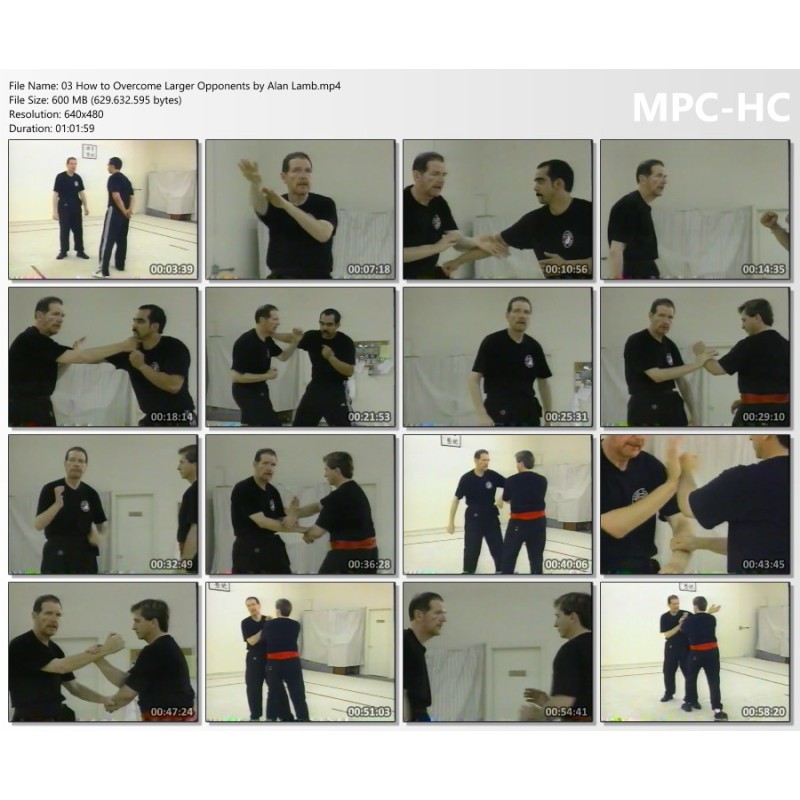 File Name: 03 How to Overcome Larger Opponents by Alan Lamb.mp4
File Size: 600 MB (629.632.595 bytes)
Resolution: 640x480
Duration: 01:01:59

MPC-HC

00:03:39
00:07:18
00:10:56
00:14:35
00:18:14
00:21:53
00:25:31
00:29:10
00:32:49
00:36:28
00:40:06
00:43:45
00:47:24
00:51:03
00:54:41
00:58:20