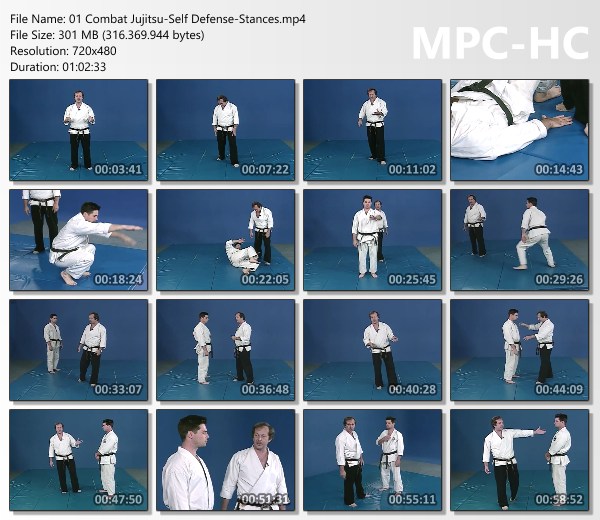 File Name: 01 Combat Jujitsu-Self Defense-Stances.mp4
File Size: 301 MB (316.369.944 bytes)
Resolution: 720x480
Duration: 01:02:33

MPC-HC

00:03:41
00:07:22
00:11:02
00:14:43
00:18:24
00:22:05
00:25:45
00:29:26
00:33:07
00:36:48
00:40:28
00:44:09
00:47:50
00:51:31
00:55:11
00:58:52