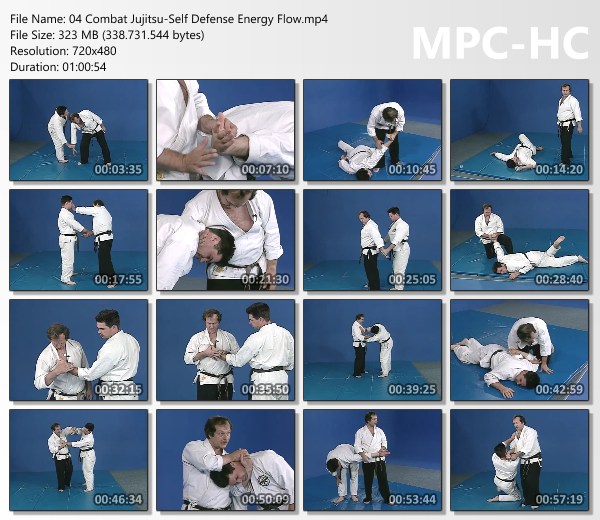 File Name: 04 Combat Jujitsu-Self Defense Energy Flow.mp4
File Size: 323 MB (338.731.544 bytes)
Resolution: 720x480
Duration: 01:00:54

MPC-HC

00:03:35
00:07:10
00:10:45
00:14:20
00:17:55
00:21:30
00:25:05
00:28:40
00:32:15
00:35:50
00:39:25
00:42:59
00:46:34
00:50:09
00:53:44
00:57:19