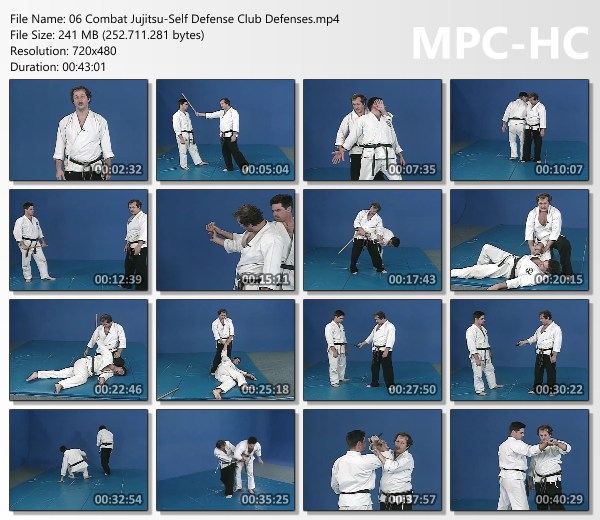 File Name: 06 Combat Jujitsu-Self Defense Club Defenses.mp4
File Size: 241 MB (252.711.281 bytes)
Resolution: 720x480
Duration: 00:43:01

MPC-HC

00:02:32
00:05:04
00:07:35
00:10:07
00:12:39
00:15:11
00:17:43
00:20:15
00:22:46
00:25:18
00:27:50
00:30:22
00:32:54
00:35:25
00:37:57
00:40:29